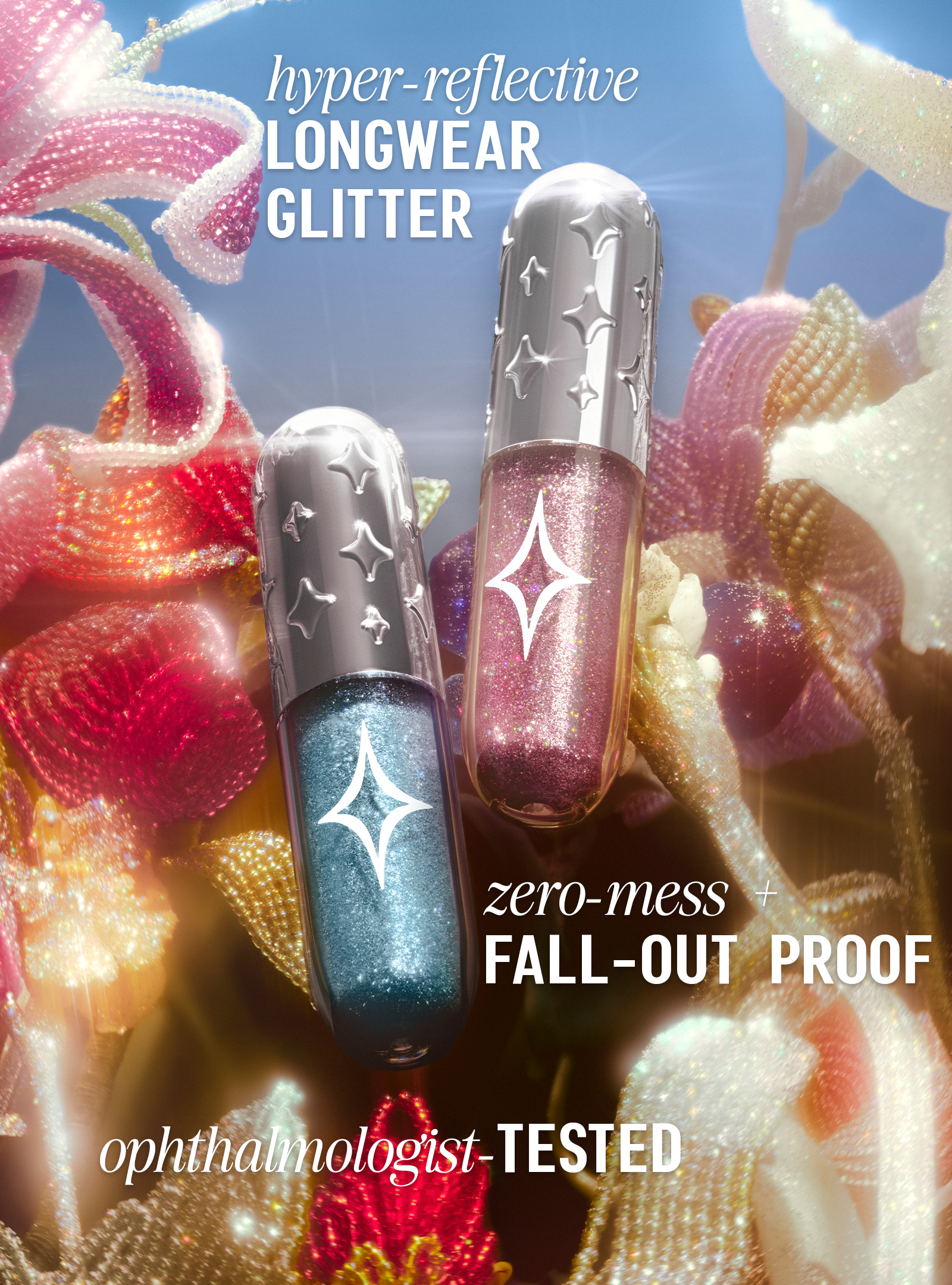 hyper-reflective
LONGWEAR
GLITTER

zero-mess +
FALL-OUT PROOF

ophthalmologist-TESTED